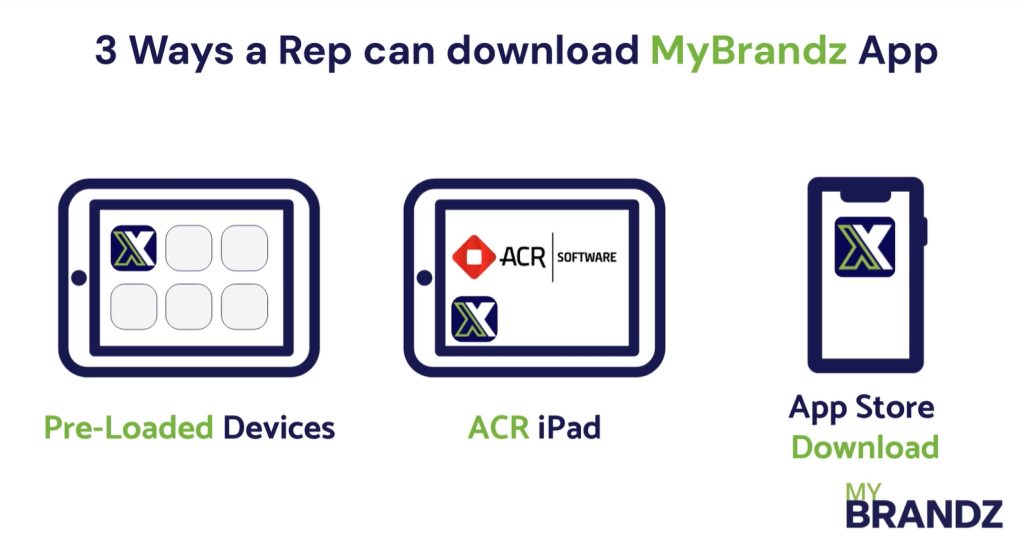 3 Ways a Rep can download MyBrandz App

ACR | SOFTWARE

Pre-Loaded Devices

ACR iPad

App Store Download

MY BRANDZ